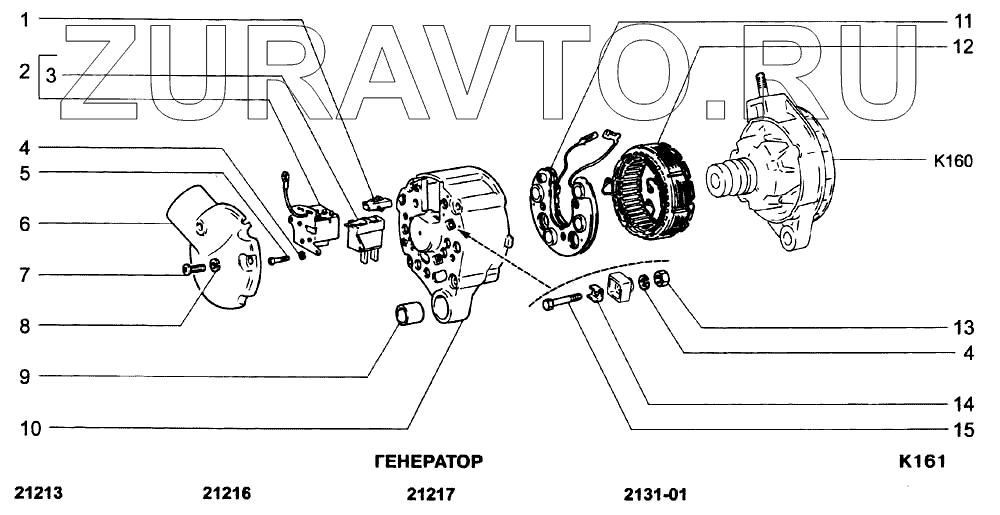 ZURAVTO.RU

1
2
3
4
5
6
7
8
9
10
11
12
K160
13
4
14
15

ГЕНЕРАТОР

K161

21213 21216 21217 2131-01